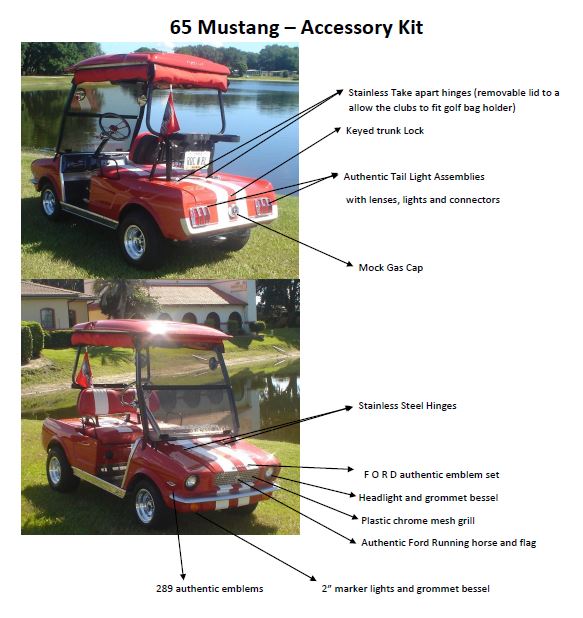 65 Mustang – Accessory Kit

Stainless Take apart hinges (removable lid to a allow the clubs to fit golf bag holder)

Keyed trunk Lock

Authentic Tail Light Assemblies

with lenses, lights and connectors

Mock Gas Cap

Stainless Steel Hinges

F O R D authentic emblem set

Headlight and grommet bessel

Plastic chrome mesh grill

Authentic Ford Running horse and flag

289 authentic emblems

2" marker lights and grommet bessel